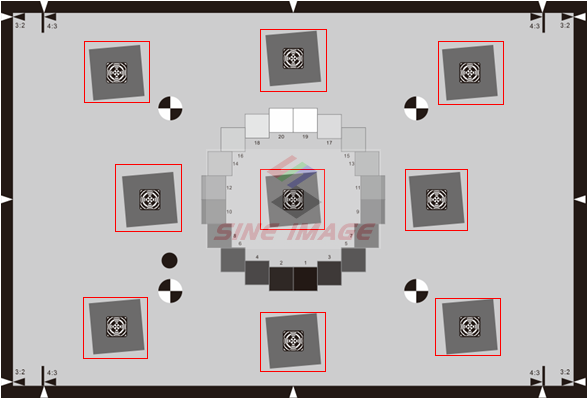 3:2
4:3
4:3
3:2

18
20
19
17
16
15
14
13
12
11
10
9
8
7
6
5
4
3
2
1

SINE IMAGE

3:2
4:3
4:3
3:2